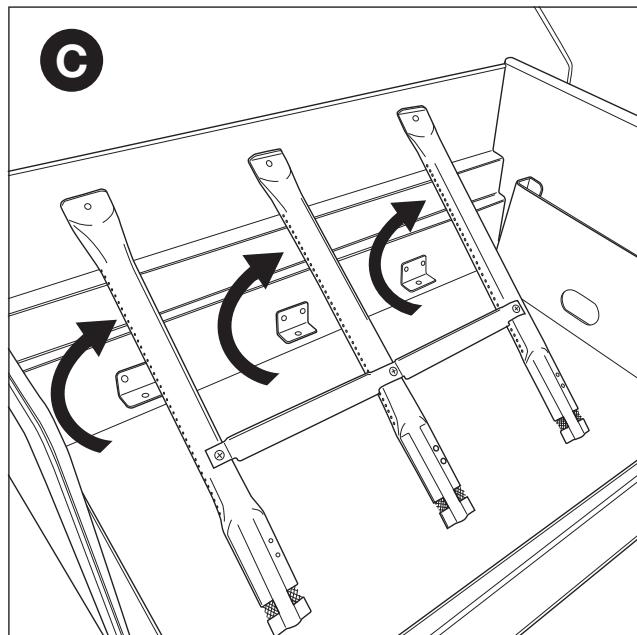 C