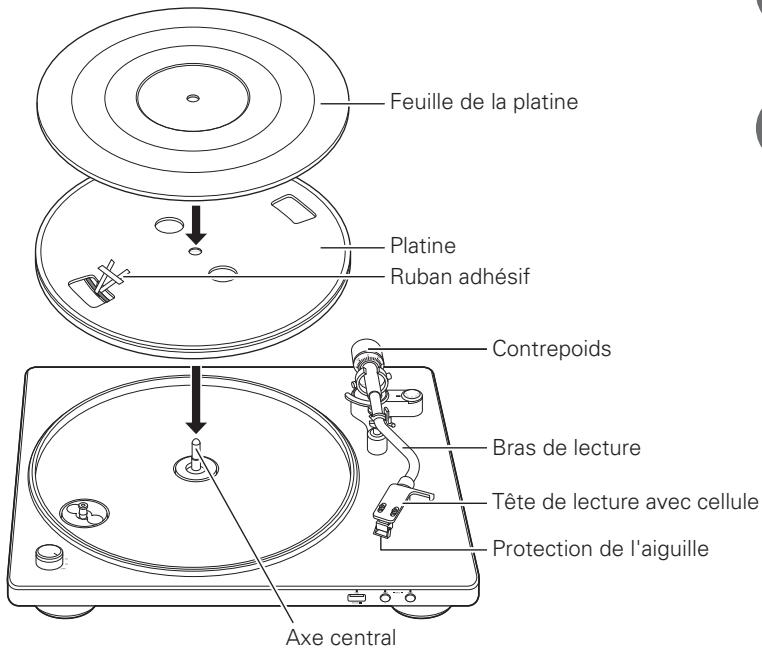 Feuille de la platine
Platine
Ruban adhésif
Contrepoids
Bras de lecture
Tête de lecture avec cellule
Protection de l'aiguille
Axe central