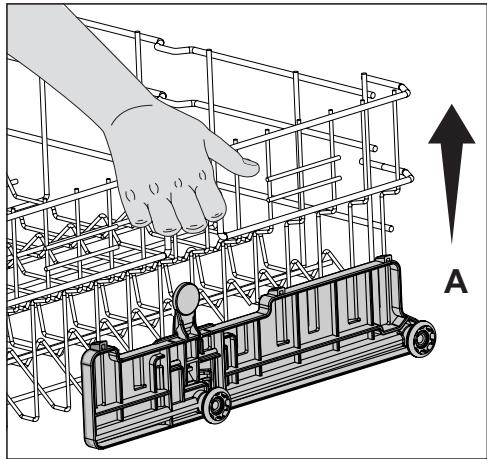 A