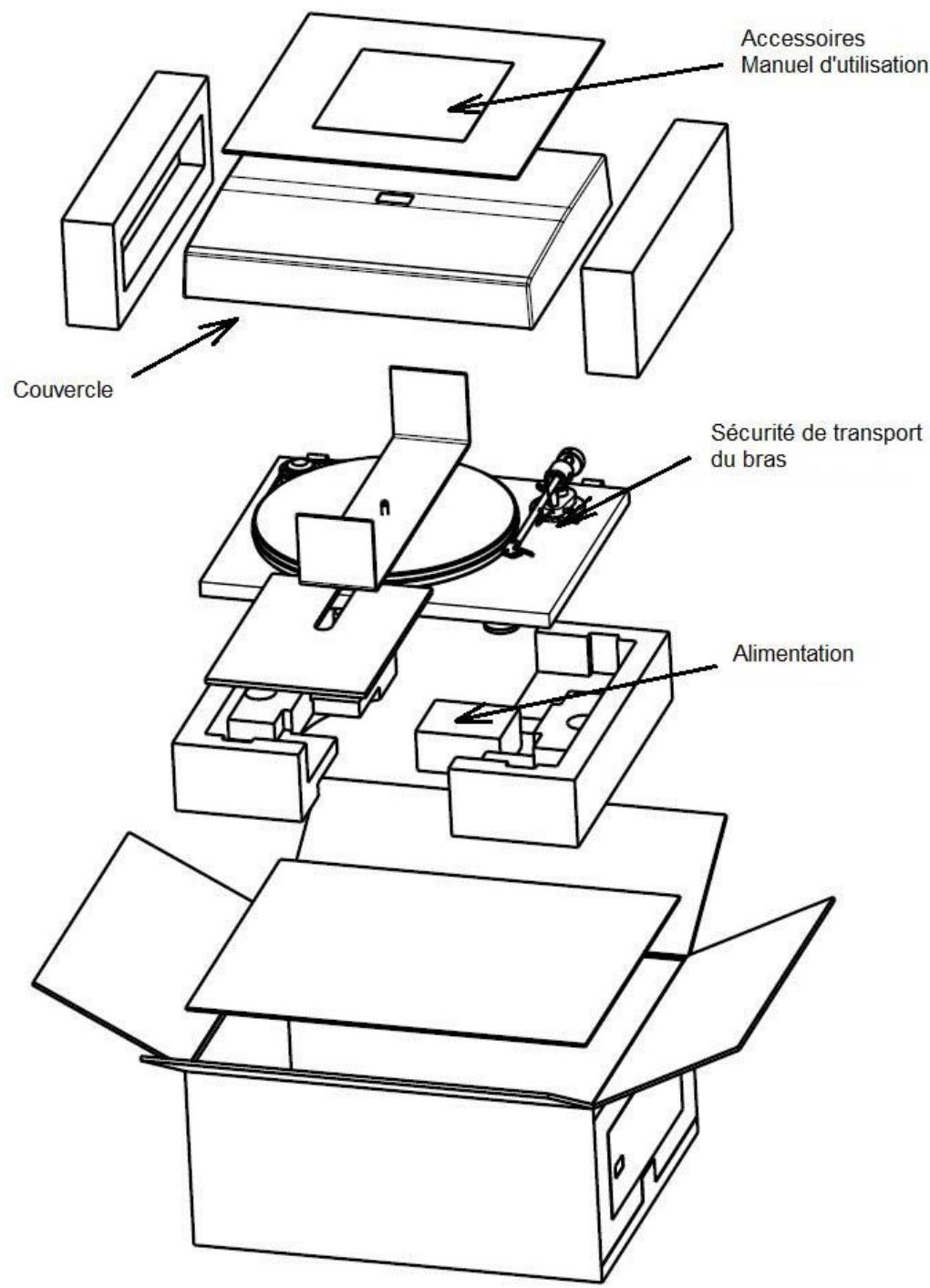 Accessoires
Manuel d'utilisation

Couvercle

Sécurité de transport du bras

Alimentation