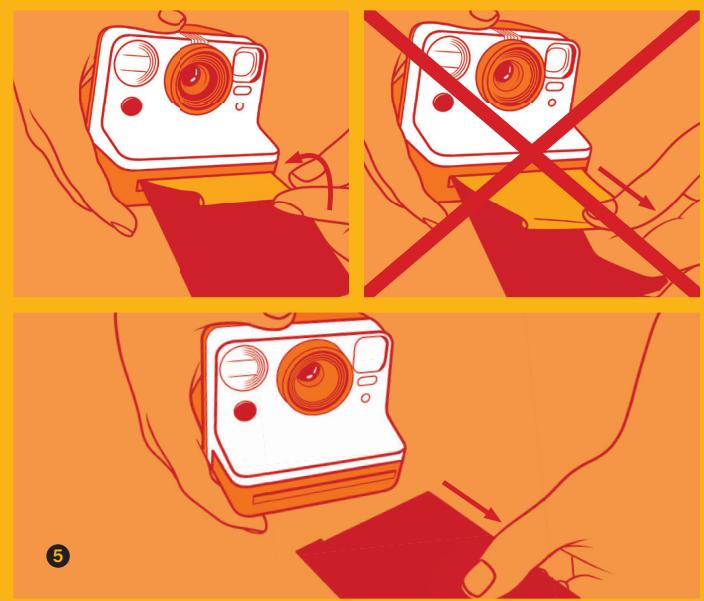 5