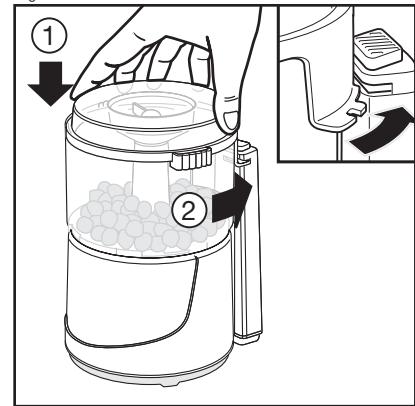 1
2