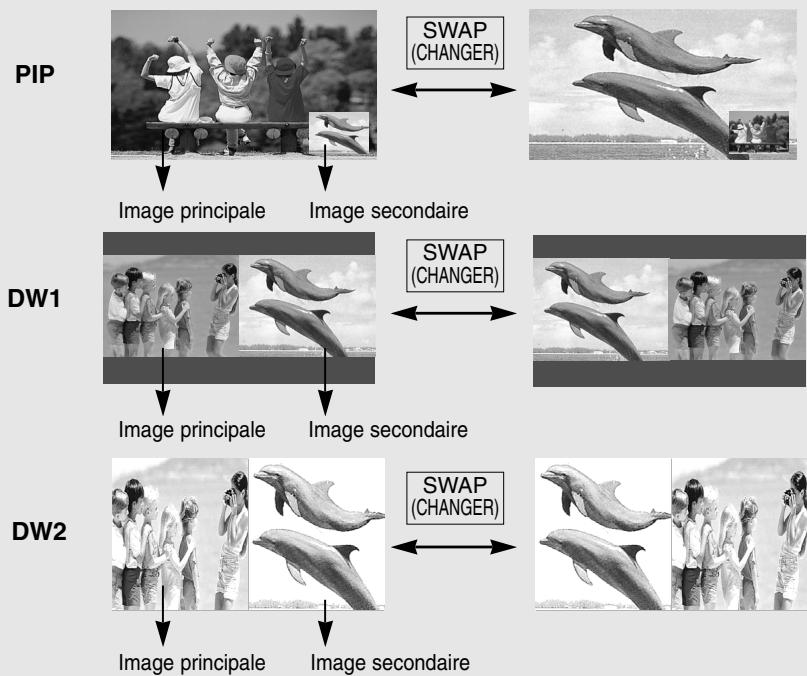 PIP

SWAP
(CHANGER)

Image principale Image secondaire

DW1

SWAP
(CHANGER)

Image principale Image secondaire

DW2

SWAP
(CHANGER)

Image principale Image secondaire