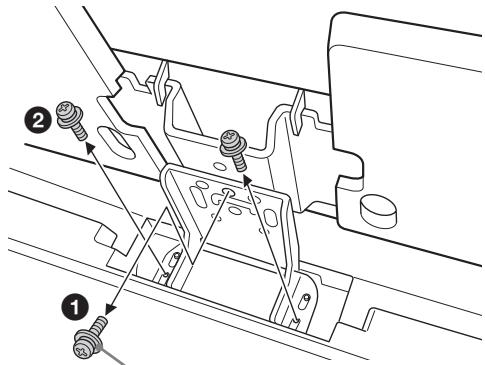 2

1