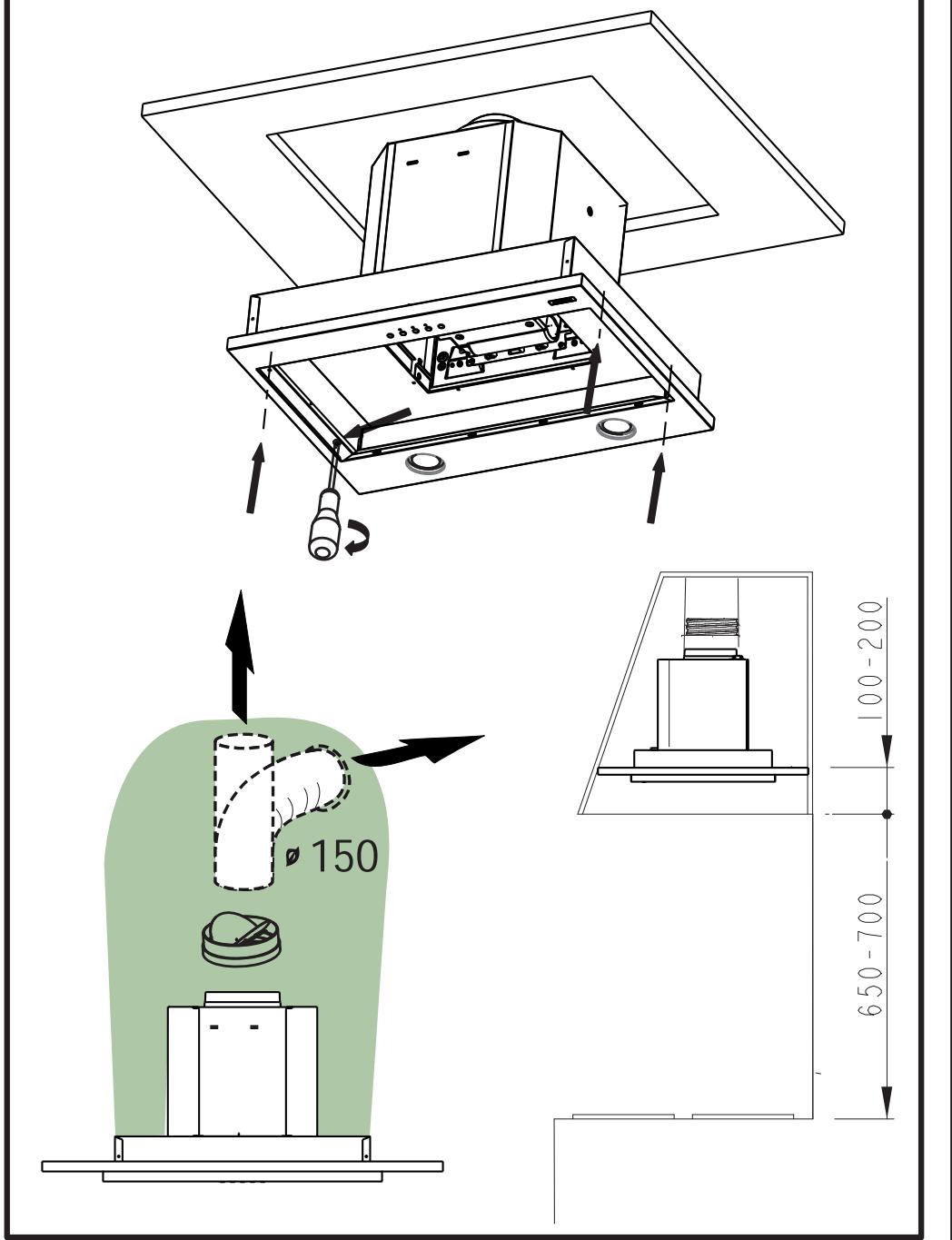 ø 150

100-200

650-700