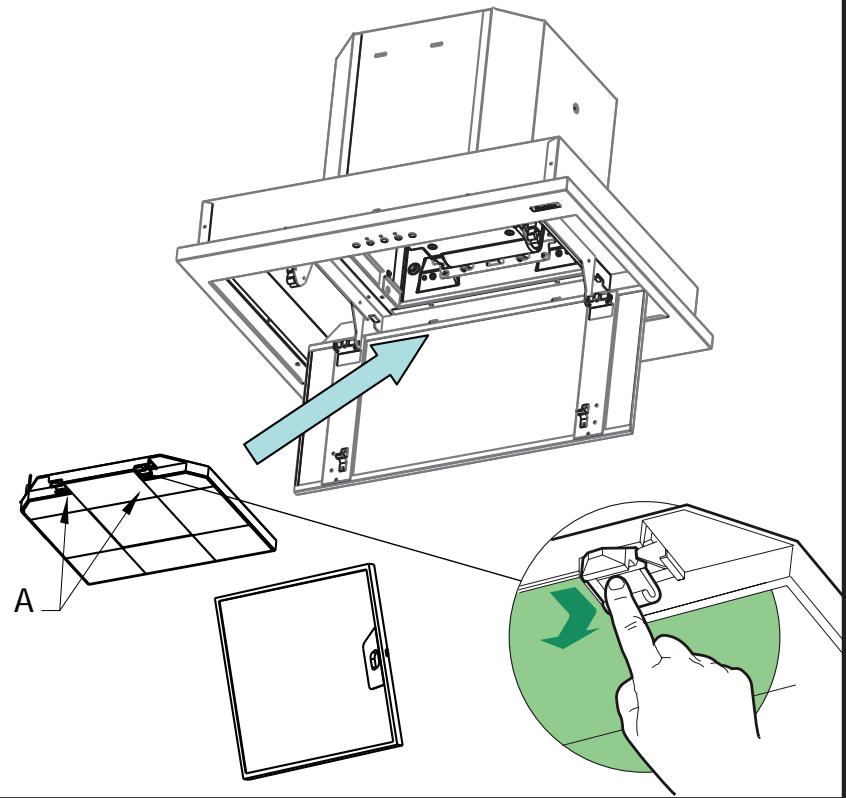 A