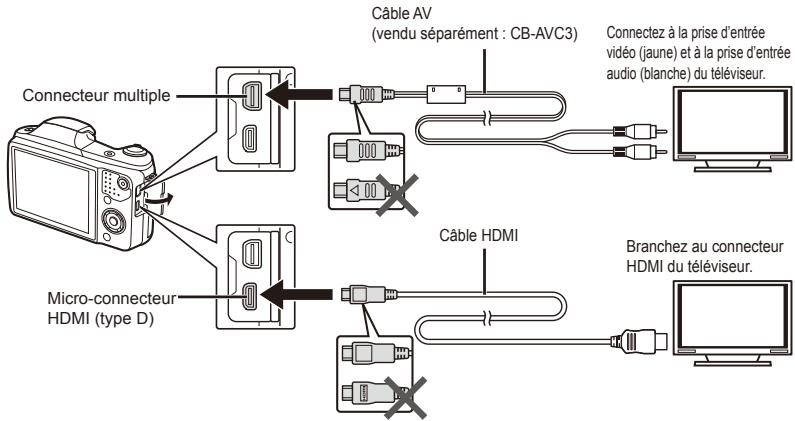 Câble AV
(vendu séparément : CB-AVC3)

Connectez à la prise d'entrée vidéo (jaune) et à la prise d'entrée audio (blanche) du téléviseur.

Connecteur multiple

Câble HDMI

Branchez au connecteur HDMI du téléviseur.

Micro-connecteur HDMI (type D)