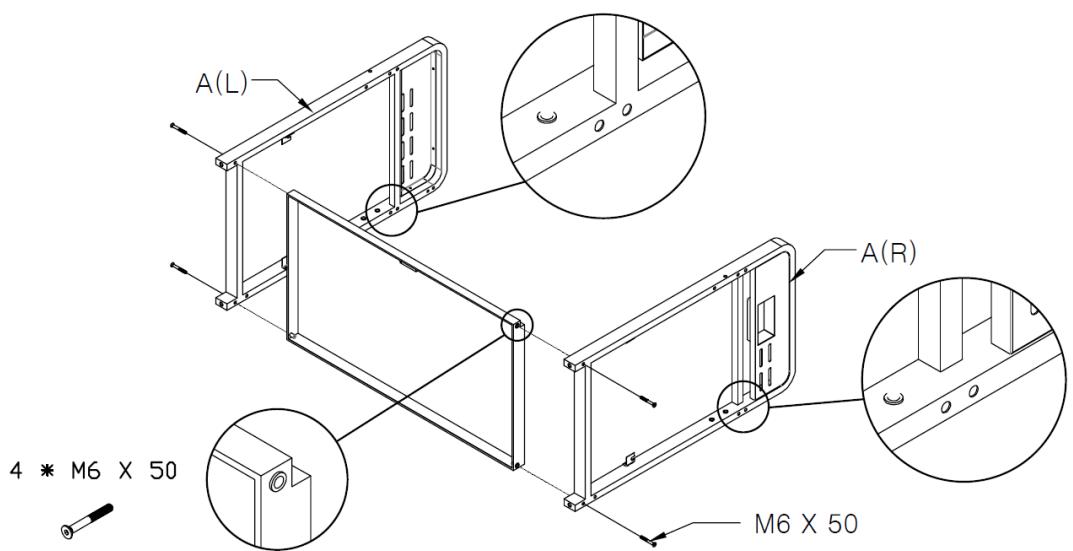 A(L)

A(R)

4 * M6 X 50

M6 X 50