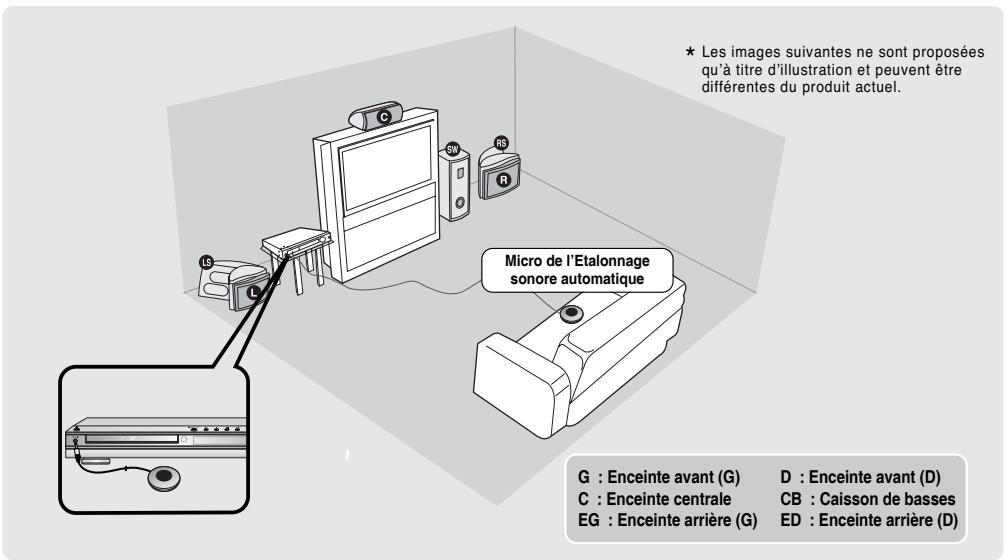 ★ Les images suivantes ne sont proposées qu'à titre d'illustration et peuvent être différentes du produit actuel.

C

SW

RS

R

LS

L

Micro de l'Etalonnage sonore automatique

G : Enceinte avant (G)
C : Enceinte centrale
EG : Enceinte arrière (G)

D : Enceinte avant (D)
CB : Caisson de basses
ED : Enceinte arrière (D)