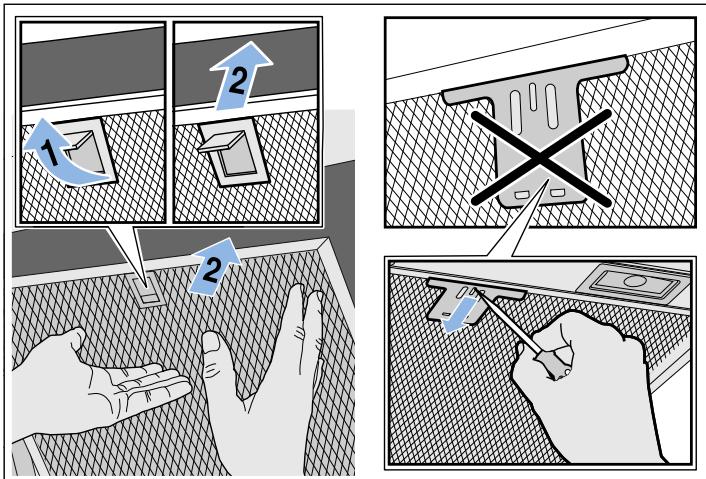 1
2
2