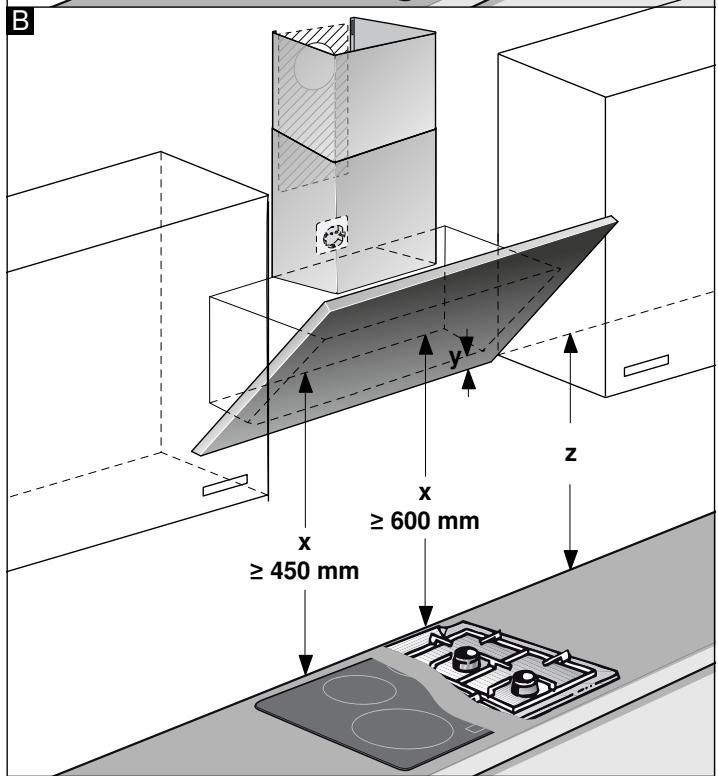 B

y

z

x
≥ 600 mm

x
≥ 450 mm