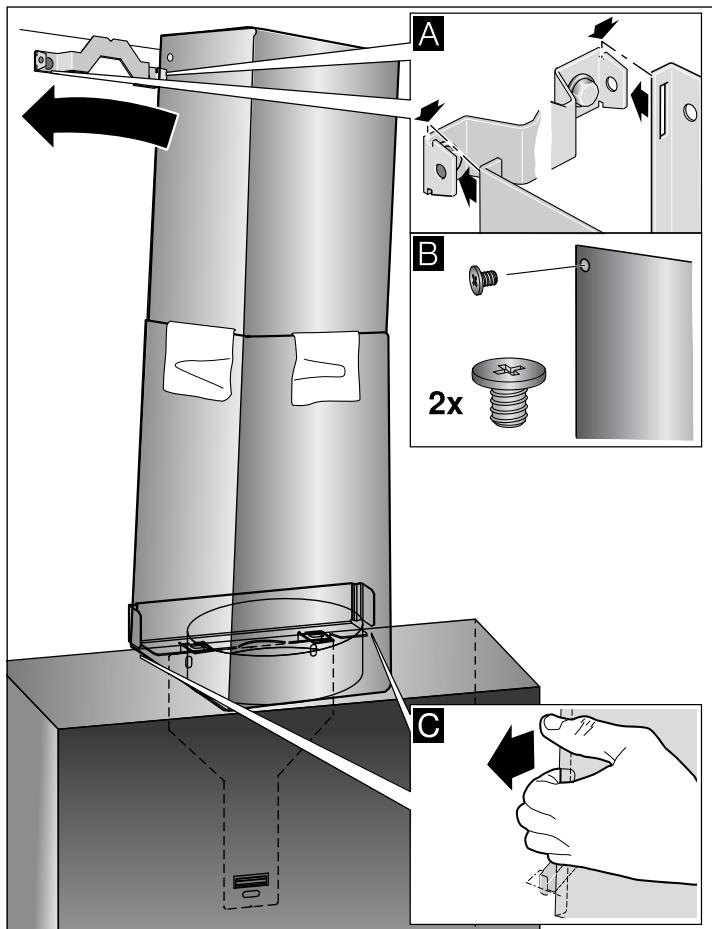 A

B

2x

C