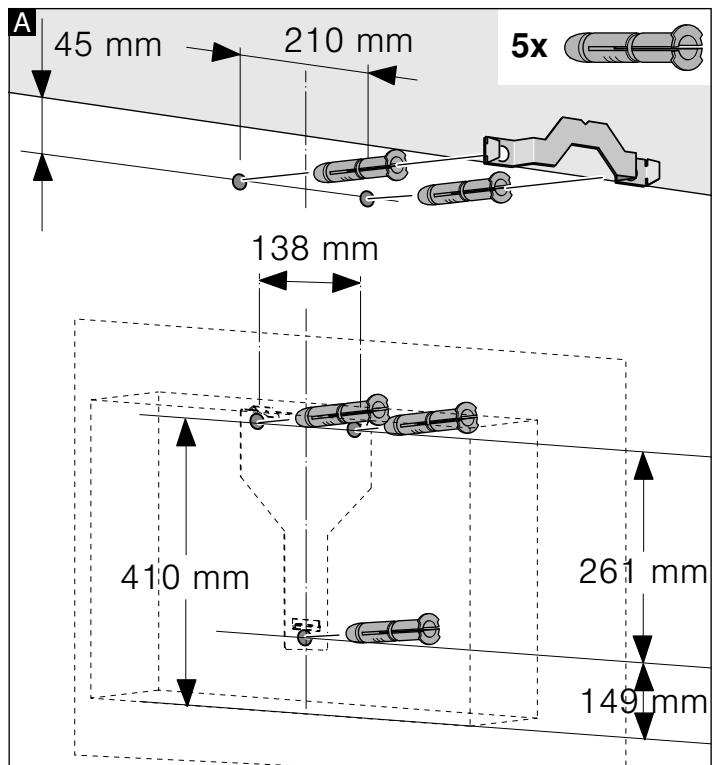 A
45 mm
210 mm
5x
138 mm
410 mm
261 mm
149 mm