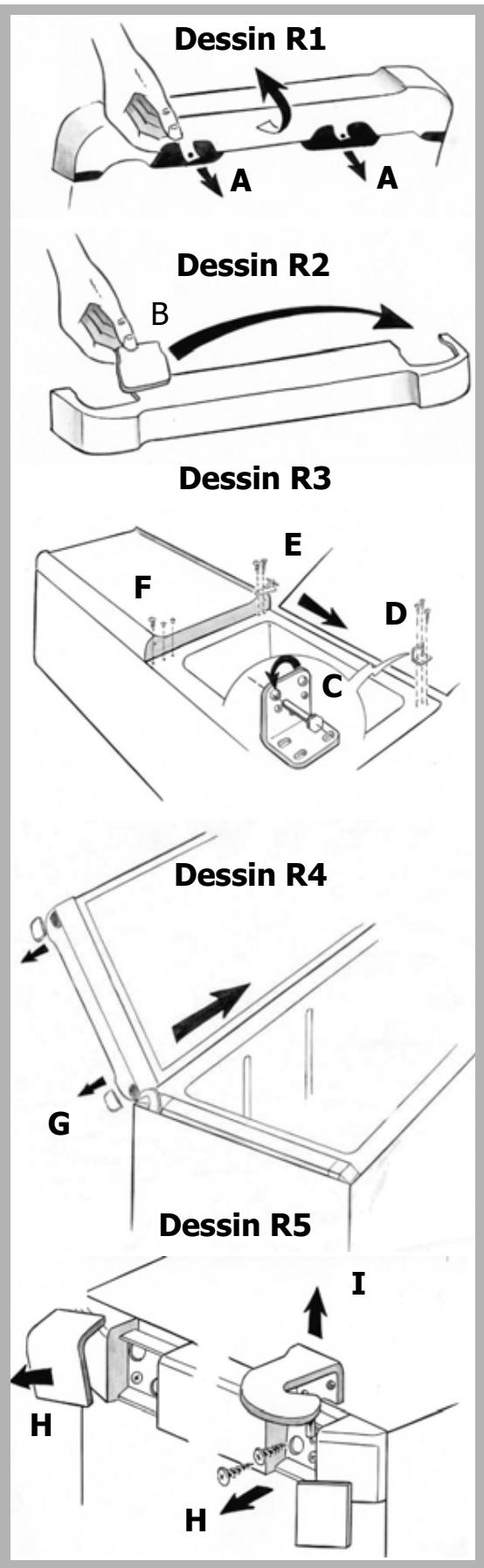 Dessin R1

A

A

Dessin R2

B

Dessin R3

E

F

D

C

Dessin R4

G

Dessin R5

I

H

H