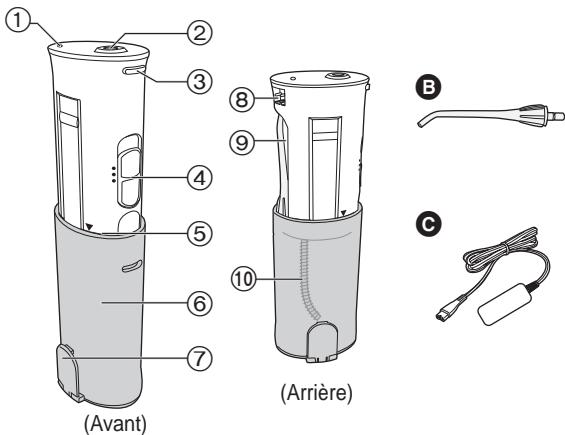 ①
②
③
④
⑤
⑥
⑦
(Avant)
⑧
⑨
⑩
(Arrière)
B
C