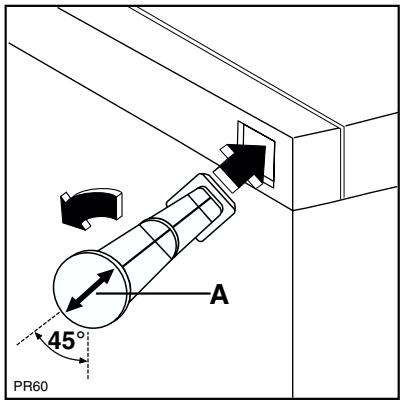 A
45°
PR60