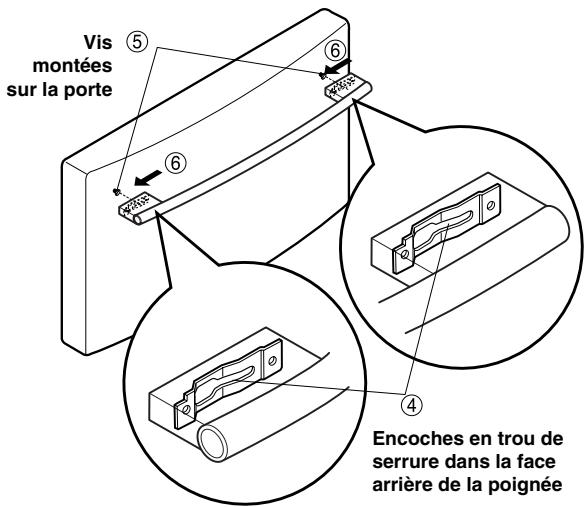 Vis montées sur la porte

⑤

⑥

⑥

④

Encoches en trou de serrure dans la face arrière de la poignée