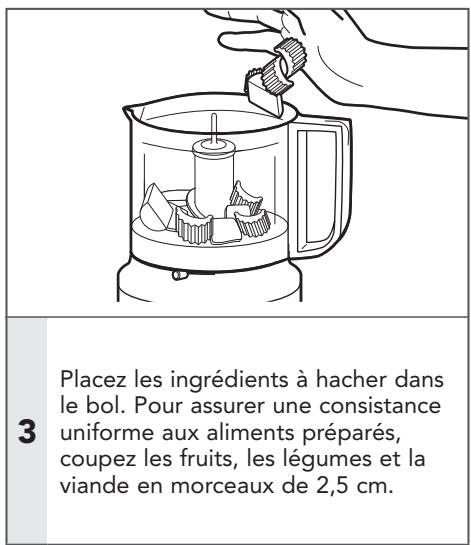 3

Placez les ingrédients à hacher dans le bol. Pour assurer une consistance uniforme aux aliments préparés, coupez les fruits, les légumes et la viande en morceaux de 2,5 cm.