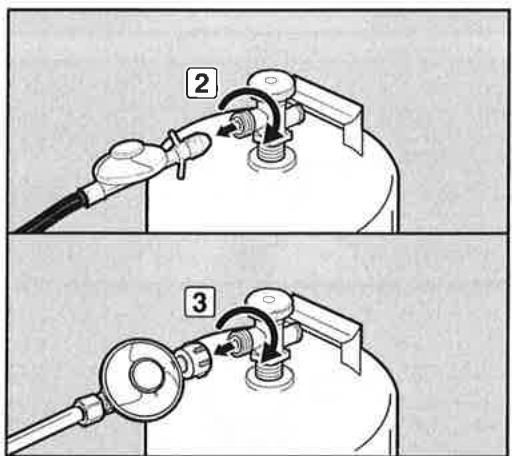 2

3