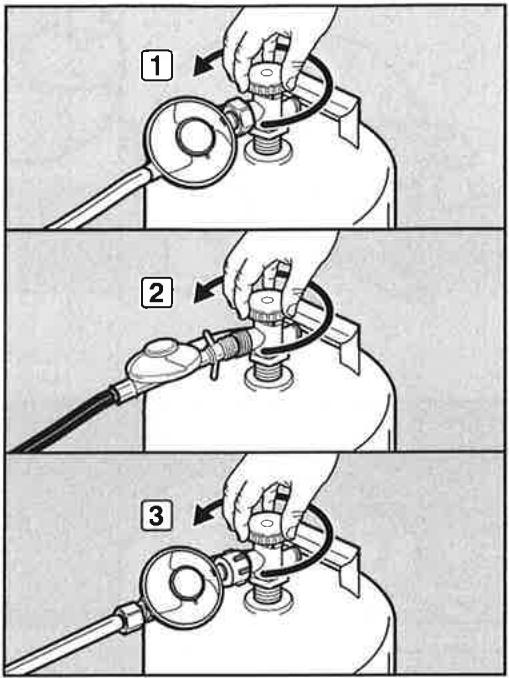 1

2

3