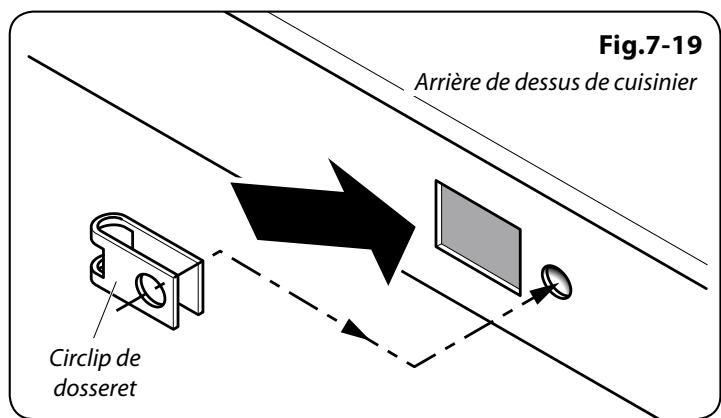 Fig.7-19

Arrière de dessus de cuisinier

Circlip de dosseret