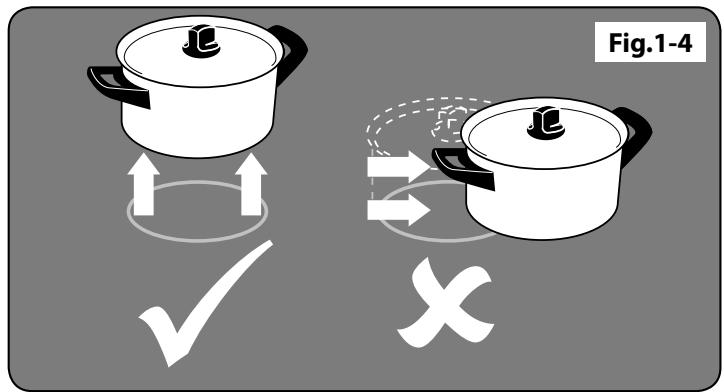 Fig.1-4