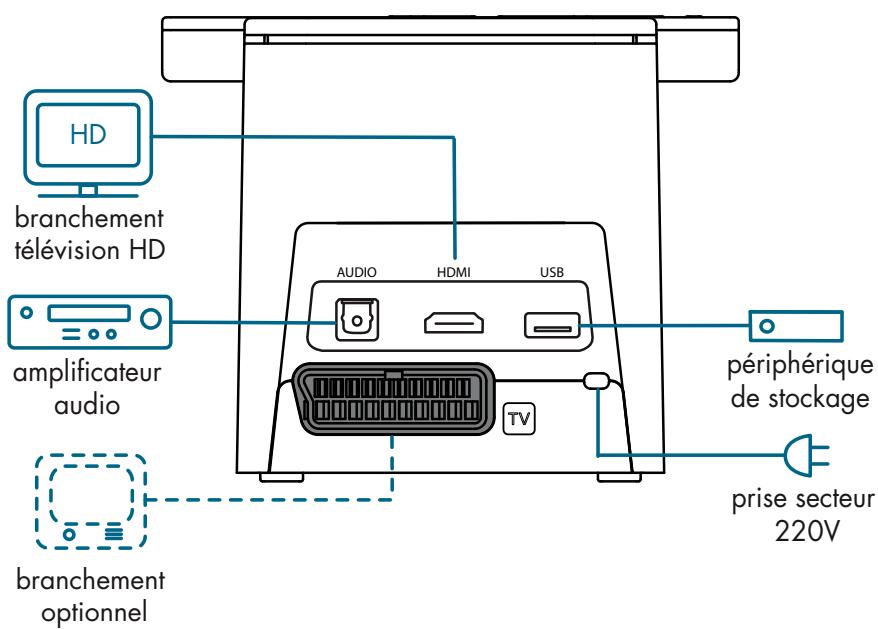 HD

branchement télévision HD

AUDIO

HDMI

USB

amplificateur audio

périphérique de stockage

TV

prise secteur 220V

branchement optionnel