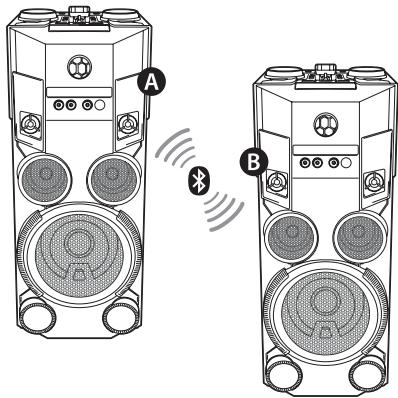 A

B