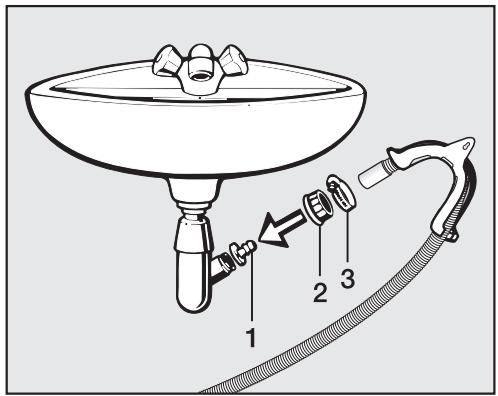 1
2
3