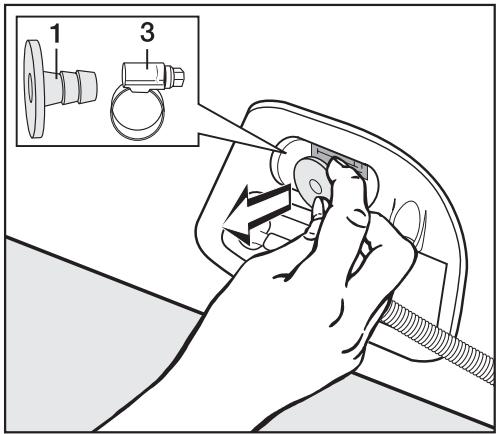 1
3