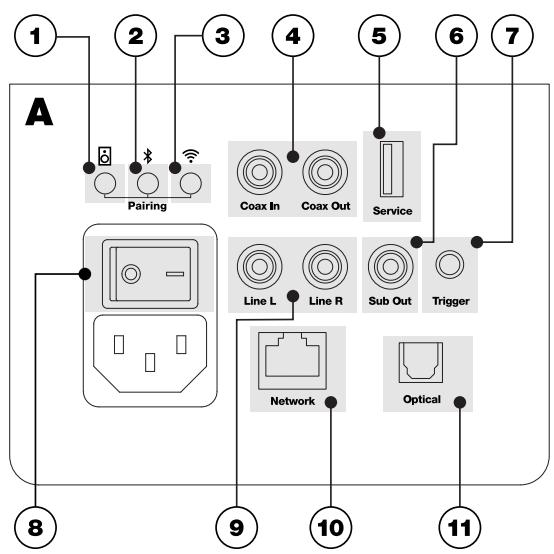 1
2
3
4
5
6
7

A

Pairing

Coax In
Coax Out

Service

Line L
Line R

Sub Out
Trigger

Network

Optical

8
9
10
11