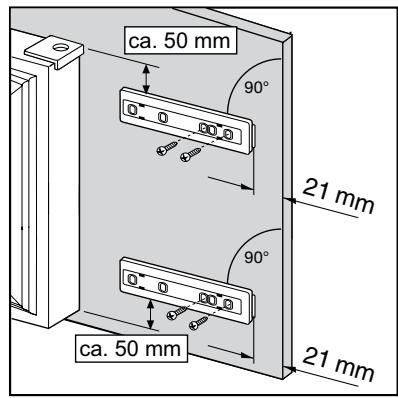 ca. 50 mm

90°

21 mm

90°

ca. 50 mm

21 mm