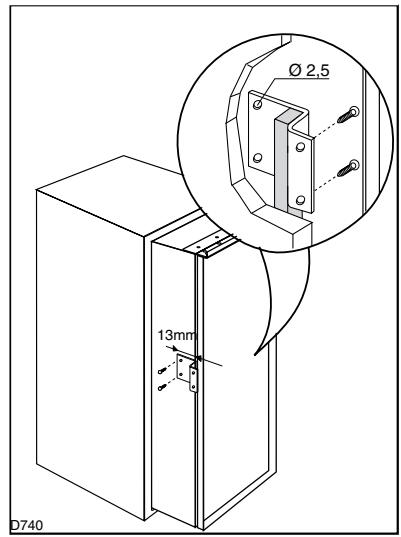 Ø 2,5

13mm

D740