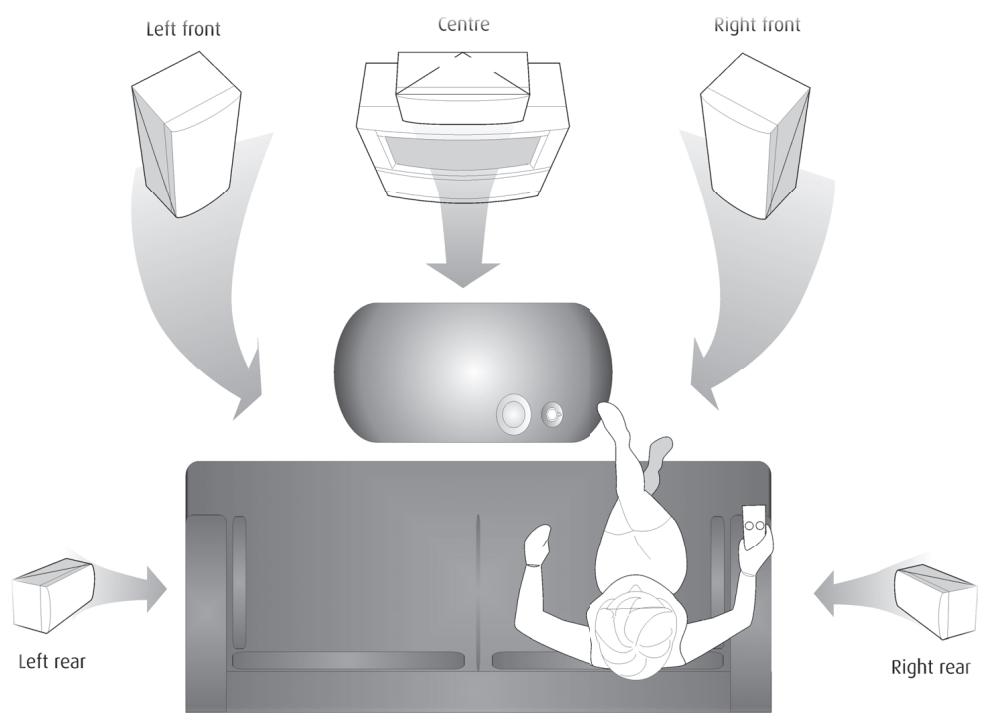 Left front

Centre

Right front

Left rear

Right rear