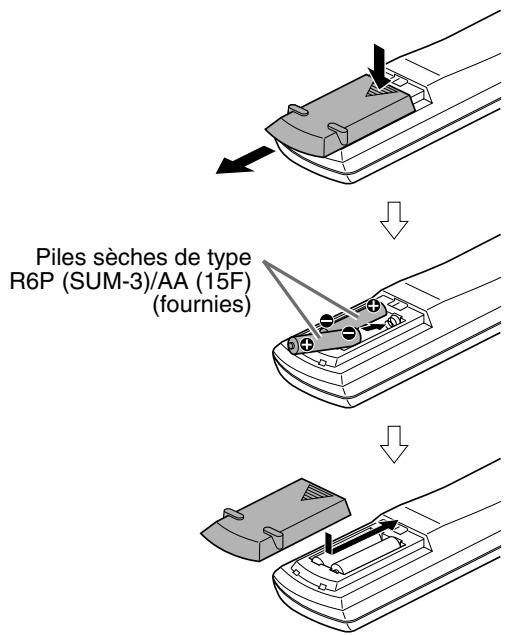 Piles sèches de type
R6P (SUM-3)/AA (15F)
(fournies)