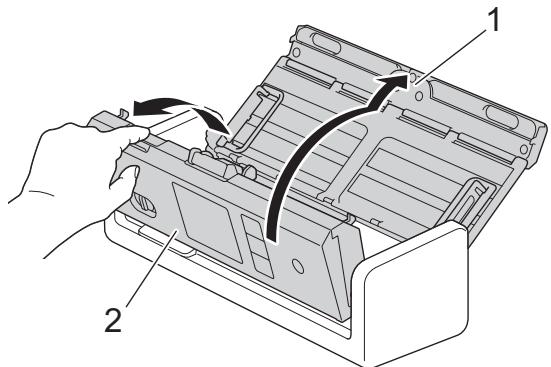 1
2