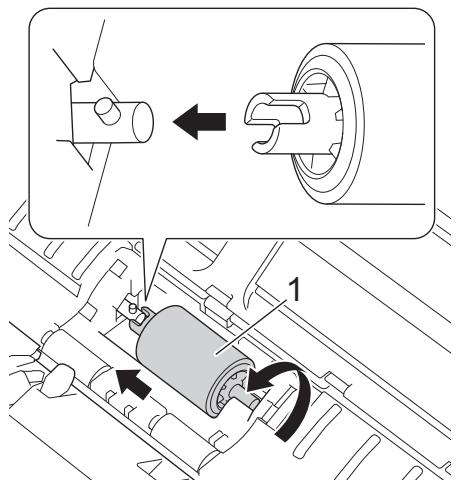 1