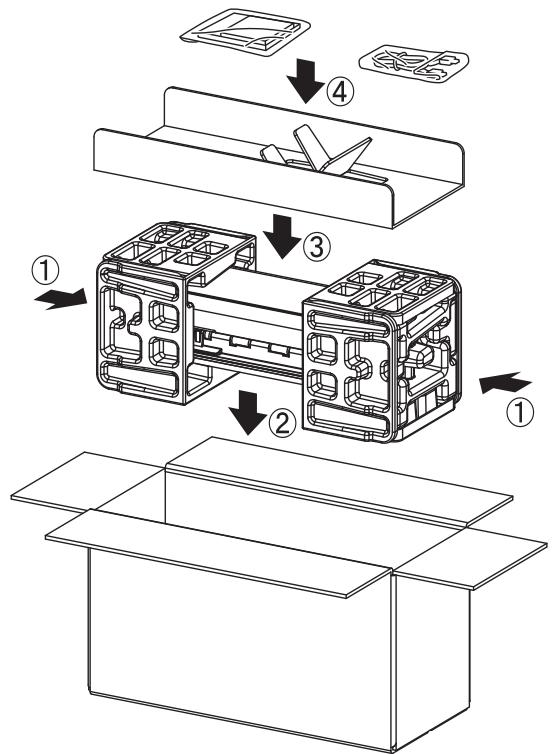 ④
③
①
①
②