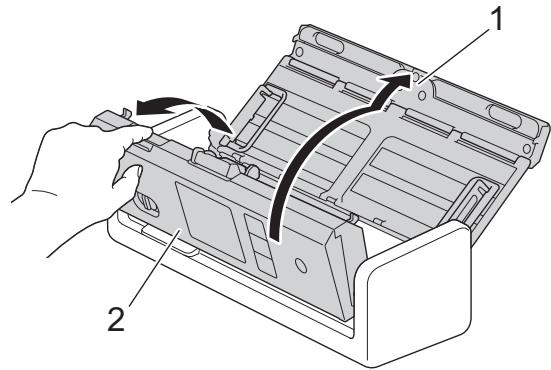 1
2