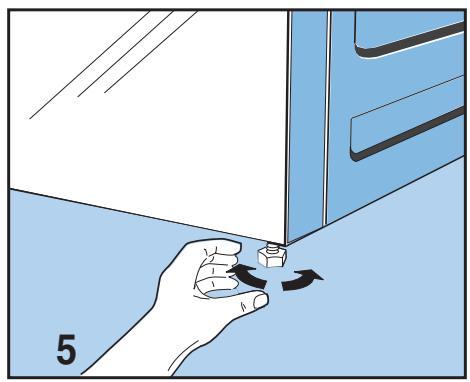 5