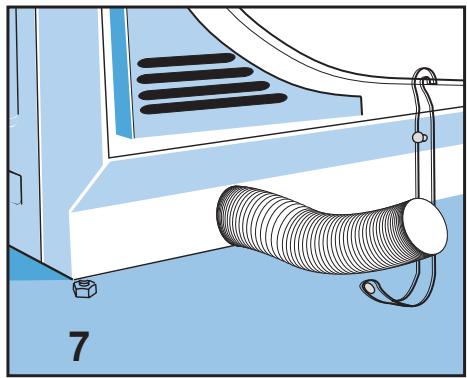 7