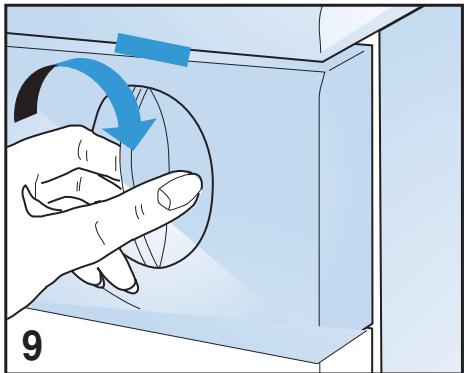 9