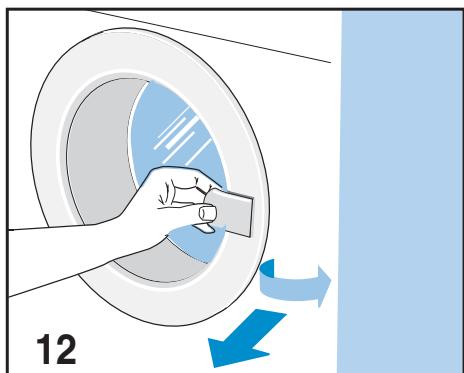 12