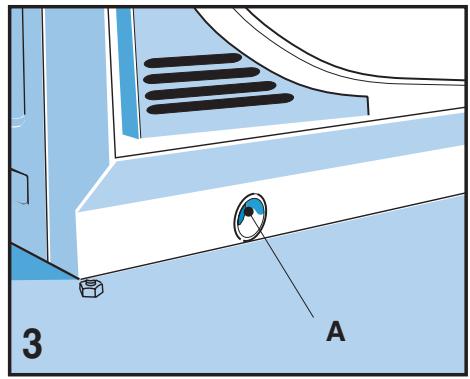 A
3