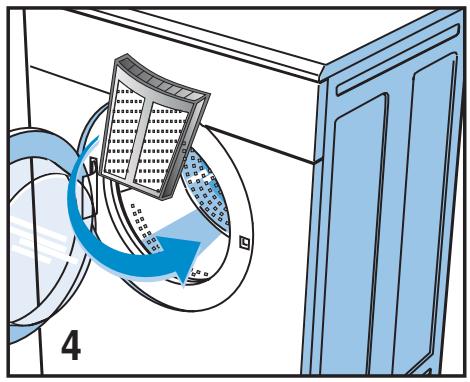 4