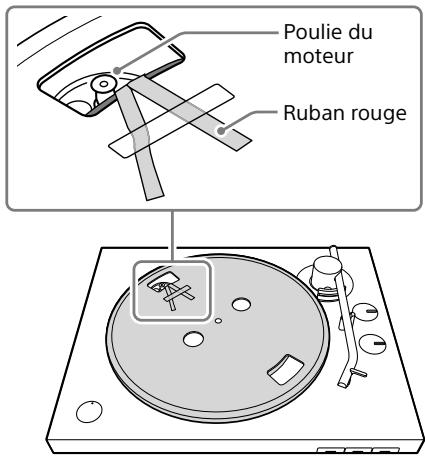 Poulie du moteur

Ruban rouge