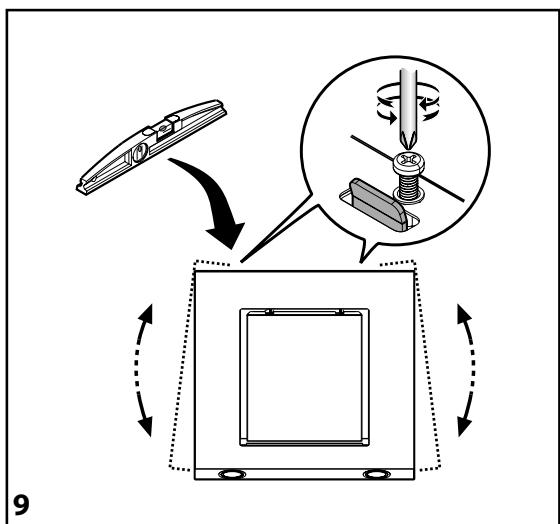 9