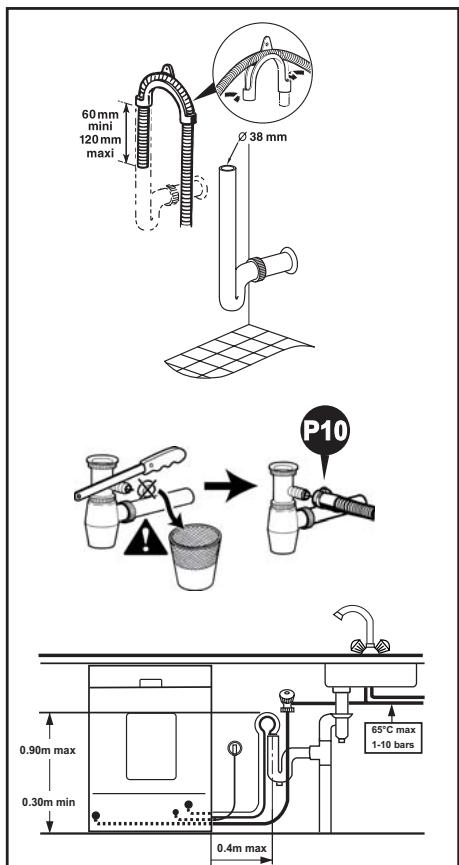 60 mm
mini
120 mm
maxi

Ø 38 mm

P10

65°C max
1-10 bars

0.90m max

0.30m min

0.4m max