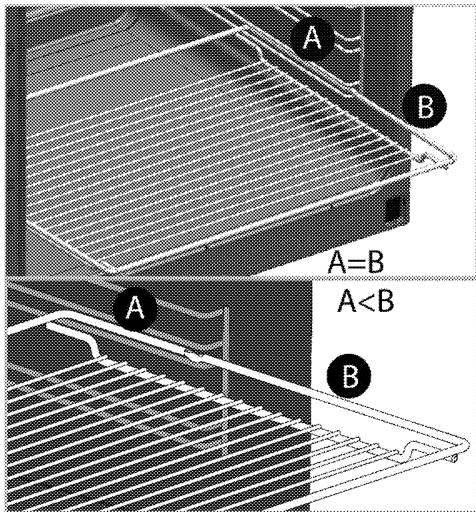 A
B
A=B
A
A<B
B