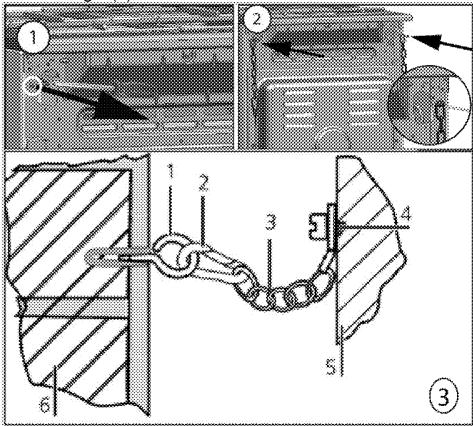 1
2
1
2
3
4
5
6
3